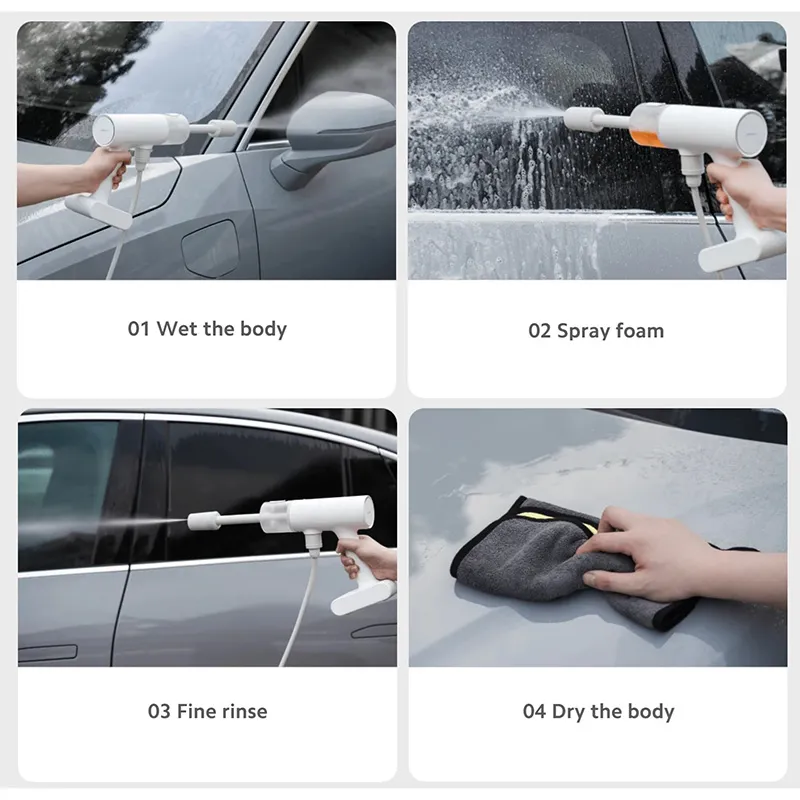 01 Wet the body

02 Spray foam

03 Fine rinse

04 Dry the body